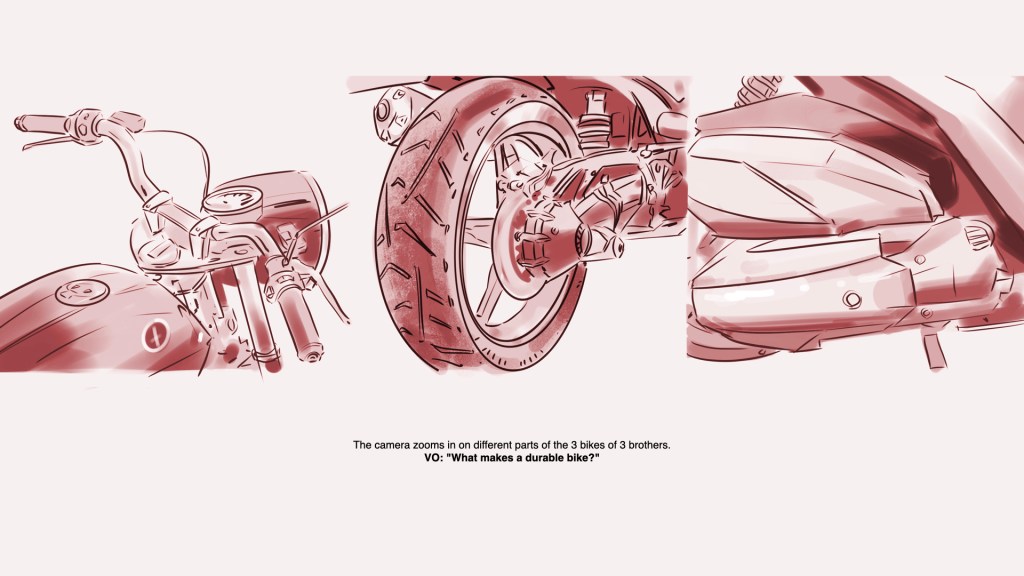 The camera zooms in on different parts of the 3 bikes of 3 brothers.
VO: "What makes a durable bike?"